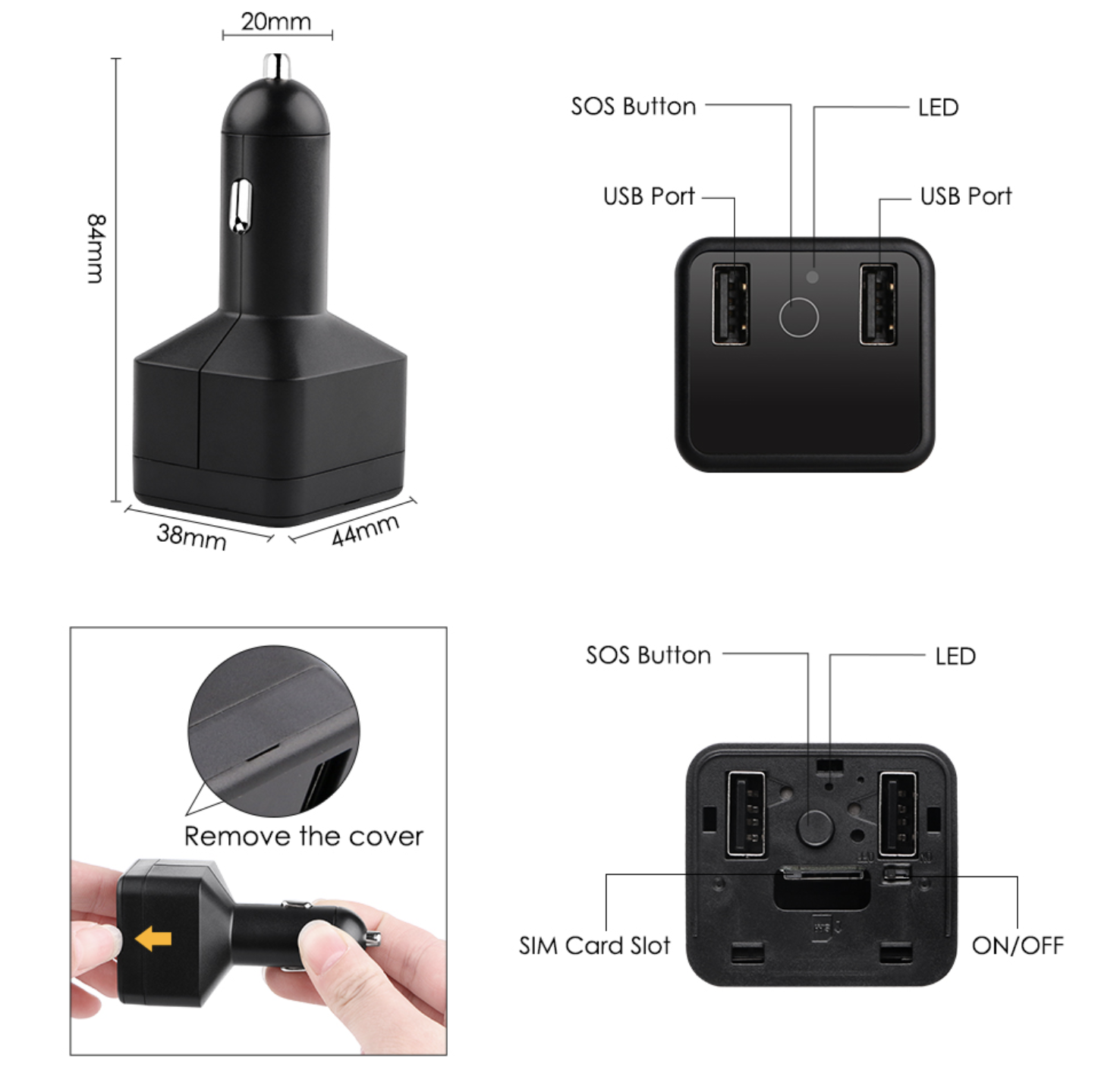 20mm

84mm

38mm

44mm

SOS Button

LED

USB Port

USB Port

Remove the cover

SOS Button

LED

SIM Card Slot

ON/OFF